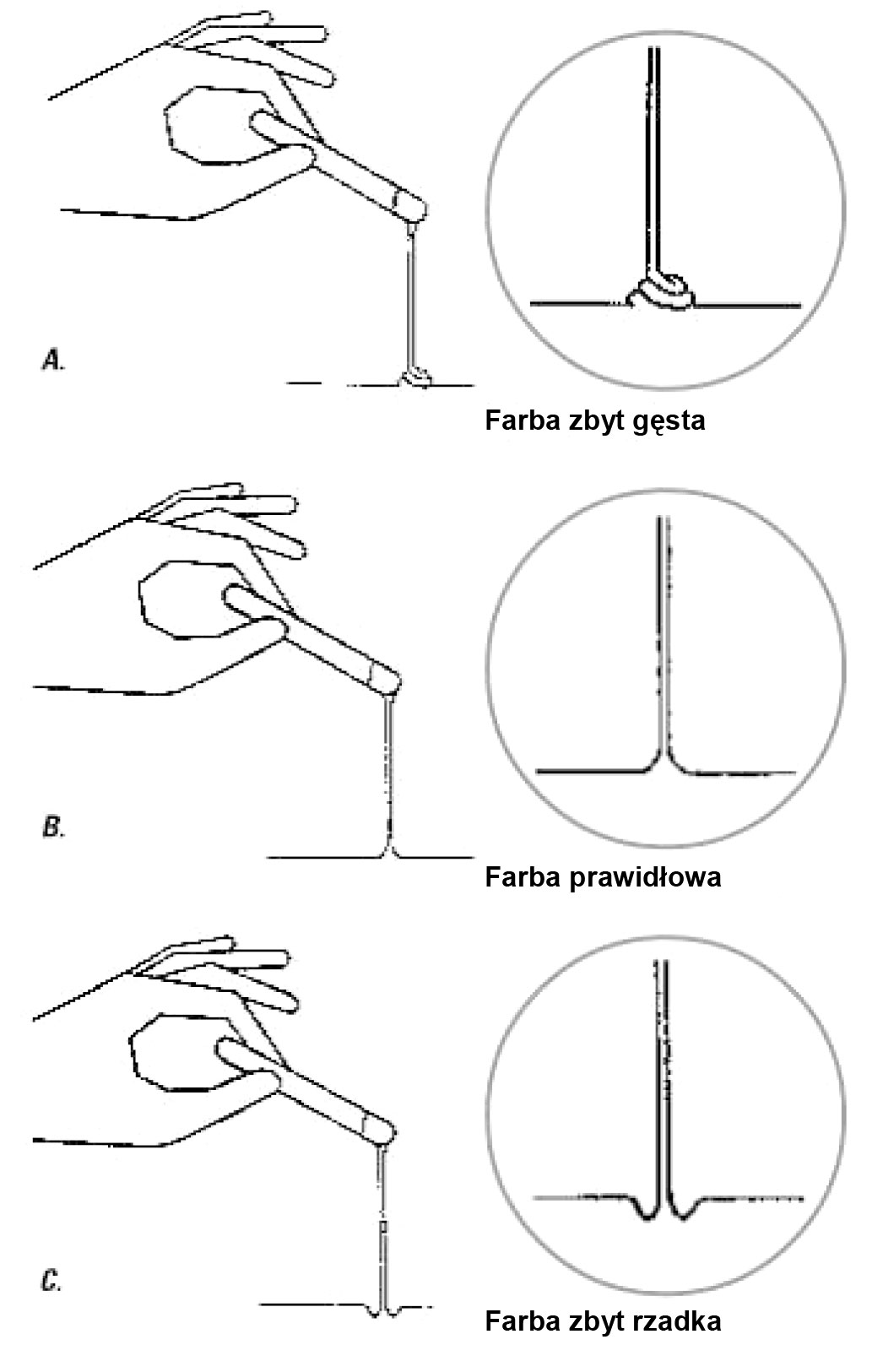 A.

Farba zbyt gęsta

B.

Farba prawidłowa

C.

Farba zbyt rzadka